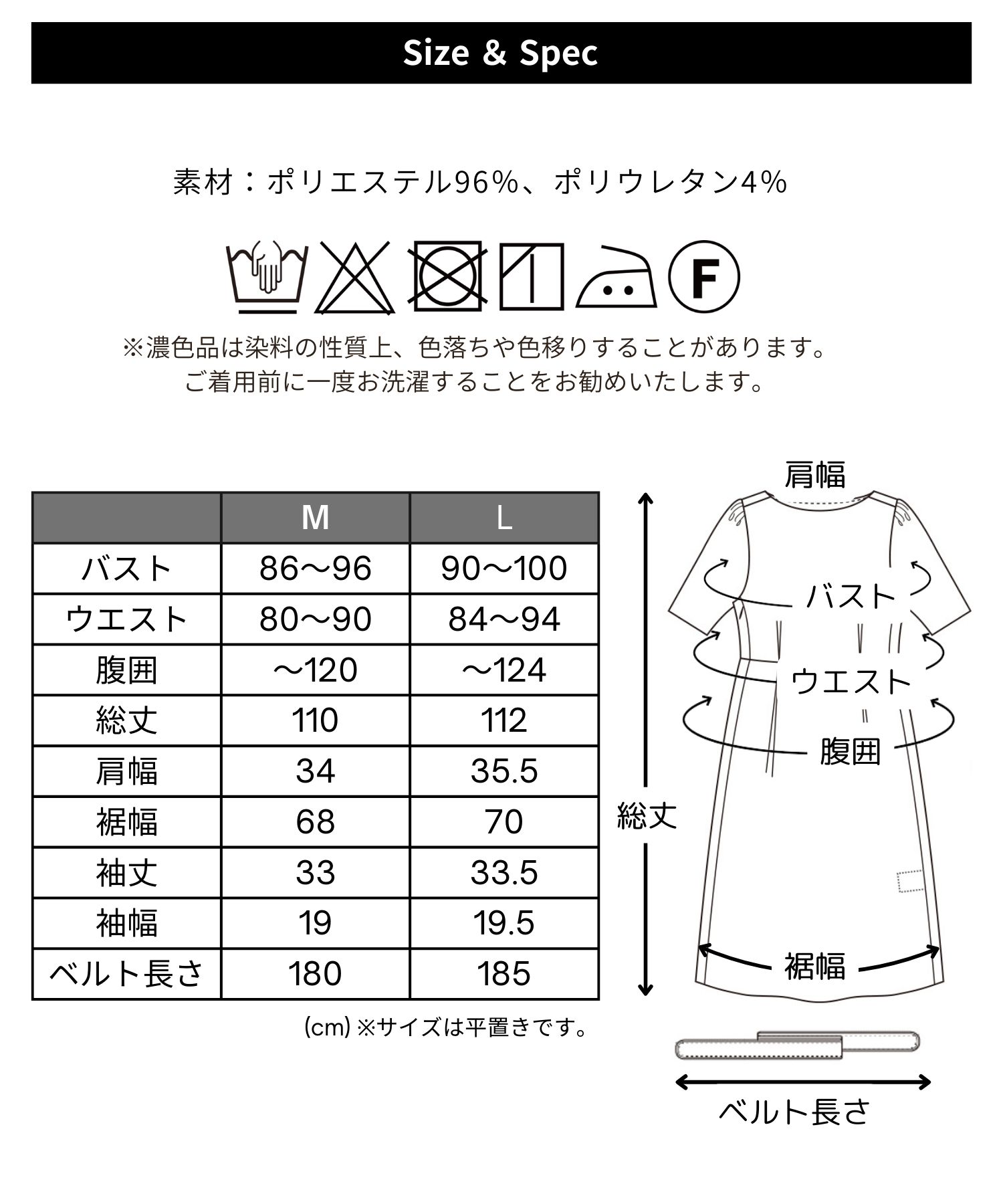 Size & Spec

素材：ポリエステル96%、ポリウレタン4%

F

※濃色品は染料の性質上、色落ちや色移りすることがあります。
ご着用前に一度お洗濯することをお勧めいたします。

| | M | L |
|---|---|---|
| バスト | 86〜96 | 90〜100 |
| ウエスト | 80〜90 | 84〜94 |
| 腹囲 | 〜120 | 〜124 |
| 総丈 | 110 | 112 |
| 肩幅 | 34 | 35.5 |
| 裾幅 | 68 | 70 |
| 袖丈 | 33 | 33.5 |
| 袖幅 | 19 | 19.5 |
| ベルト長さ | 180 | 185 |

(cm) ※サイズは平置きです。

肩幅
バスト
ウエスト
腹囲
総丈
裾幅
ベルト長さ