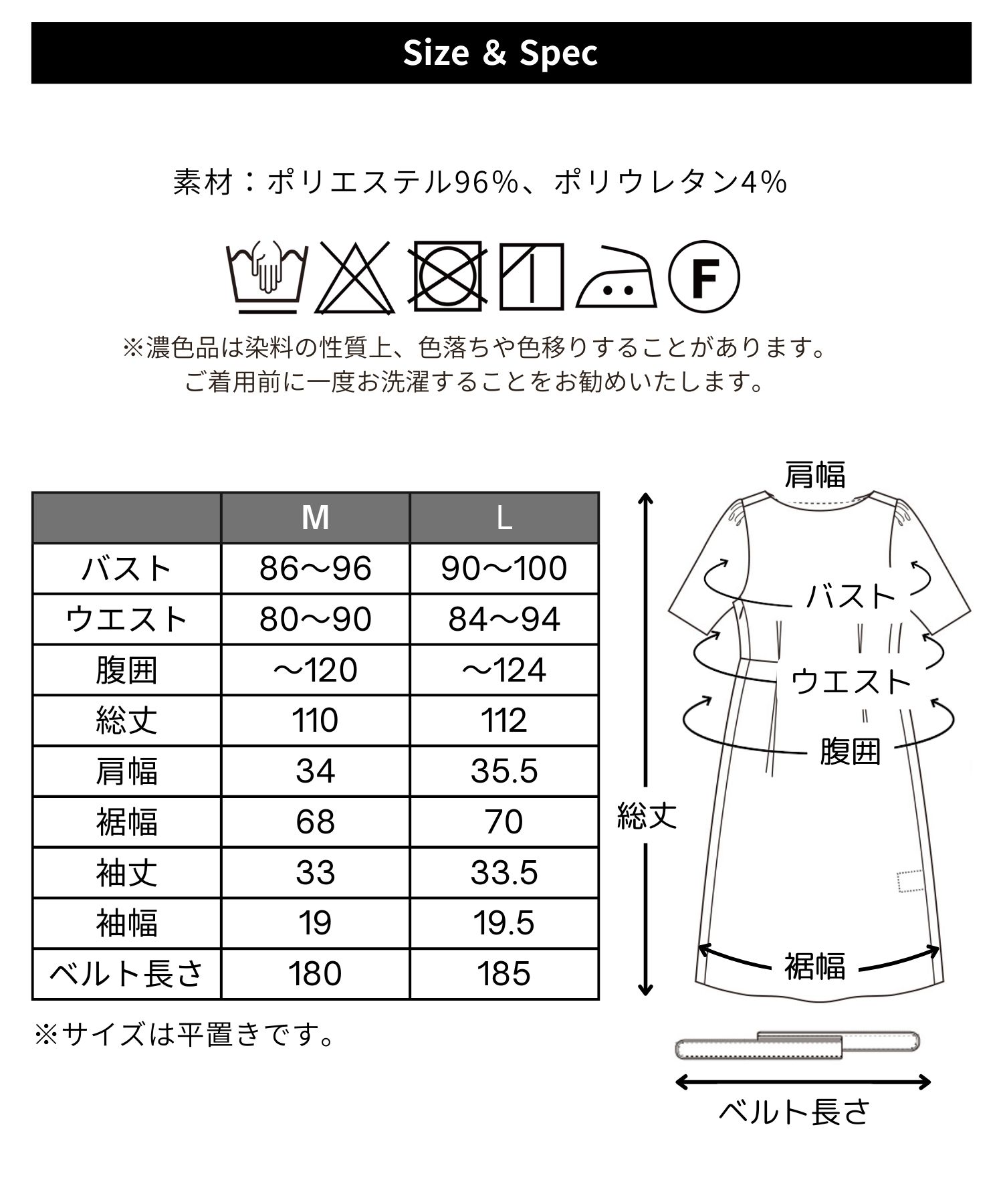 Size & Spec

素材：ポリエステル96%、ポリウレタン4%

F

※濃色品は染料の性質上、色落ちや色移りすることがあります。
ご着用前に一度お洗濯することをお勧めいたします。

|  | M | L |
|---|---|---|
| バスト | 86〜96 | 90〜100 |
| ウエスト | 80〜90 | 84〜94 |
| 腹囲 | 〜120 | 〜124 |
| 総丈 | 110 | 112 |
| 肩幅 | 34 | 35.5 |
| 裾幅 | 68 | 70 |
| 袖丈 | 33 | 33.5 |
| 袖幅 | 19 | 19.5 |
| ベルト長さ | 180 | 185 |

※サイズは平置きです。

肩幅
バスト
ウエスト
腹囲
総丈
裾幅
ベルト長さ