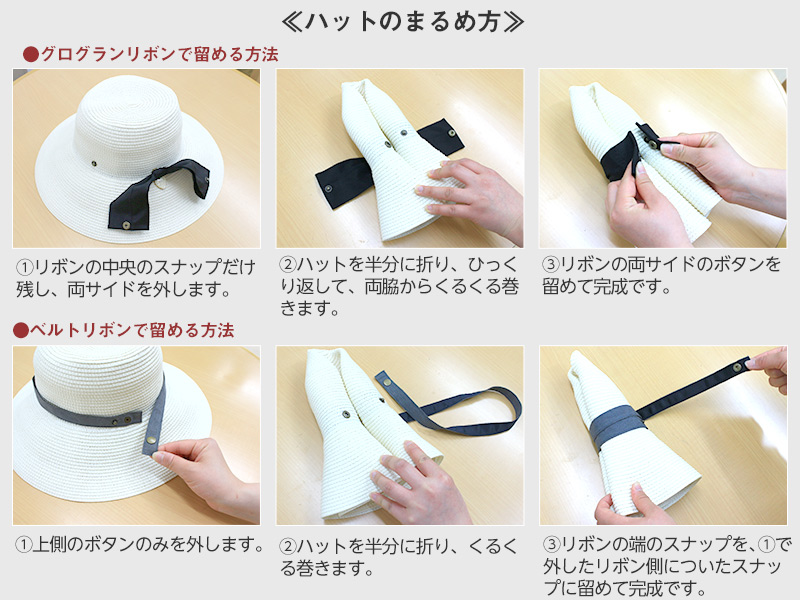 ≪ハットのまるめ方≫

●グログランリボンで留める方法

①リボンの中央のスナップだけ残し、両サイドを外します。

②ハットを半分に折り、ひっくり返して、両脇からくるくる巻きます。

③リボンの両サイドのボタンを留めて完成です。

●ベルトリボンで留める方法

①上側のボタンのみを外します。

②ハットを半分に折り、くるくる巻きます。

③リボンの端のスナップを、①で外したリボン側についたスナップに留めて完成です。